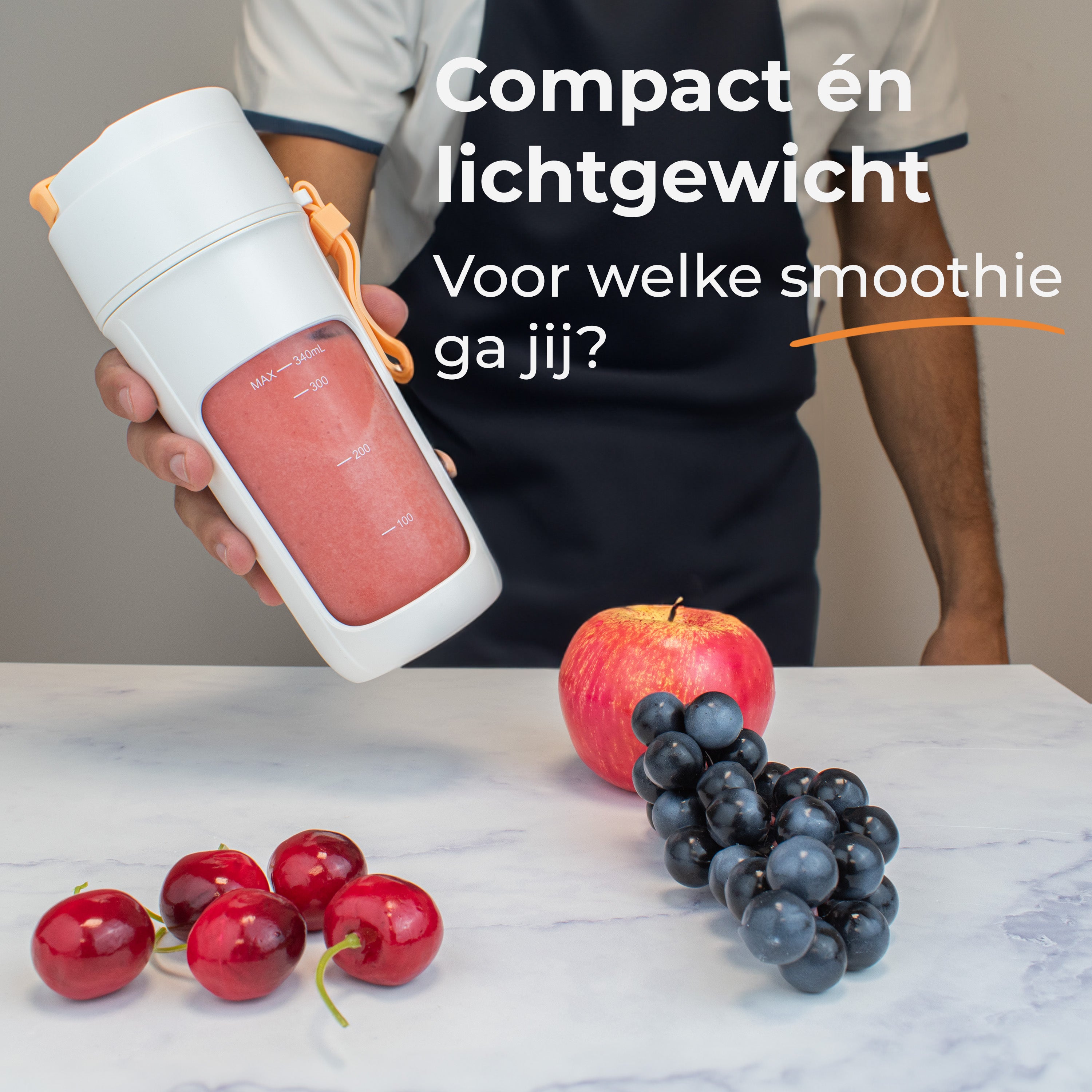 Compact én lichtgewicht

Voor welke smoothie ga jij?

MAX 340mL
300
200
100