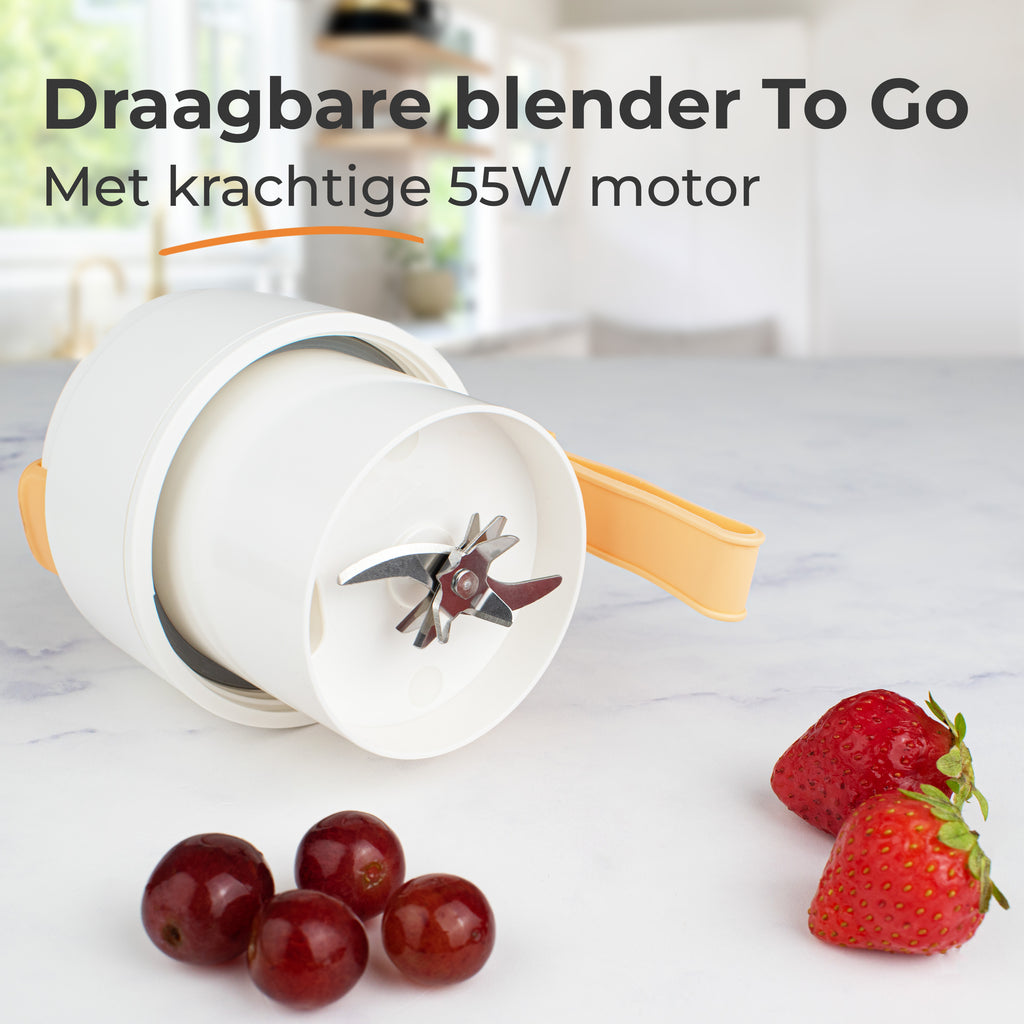 Draagbare blender To Go
Met krachtige 55W motor